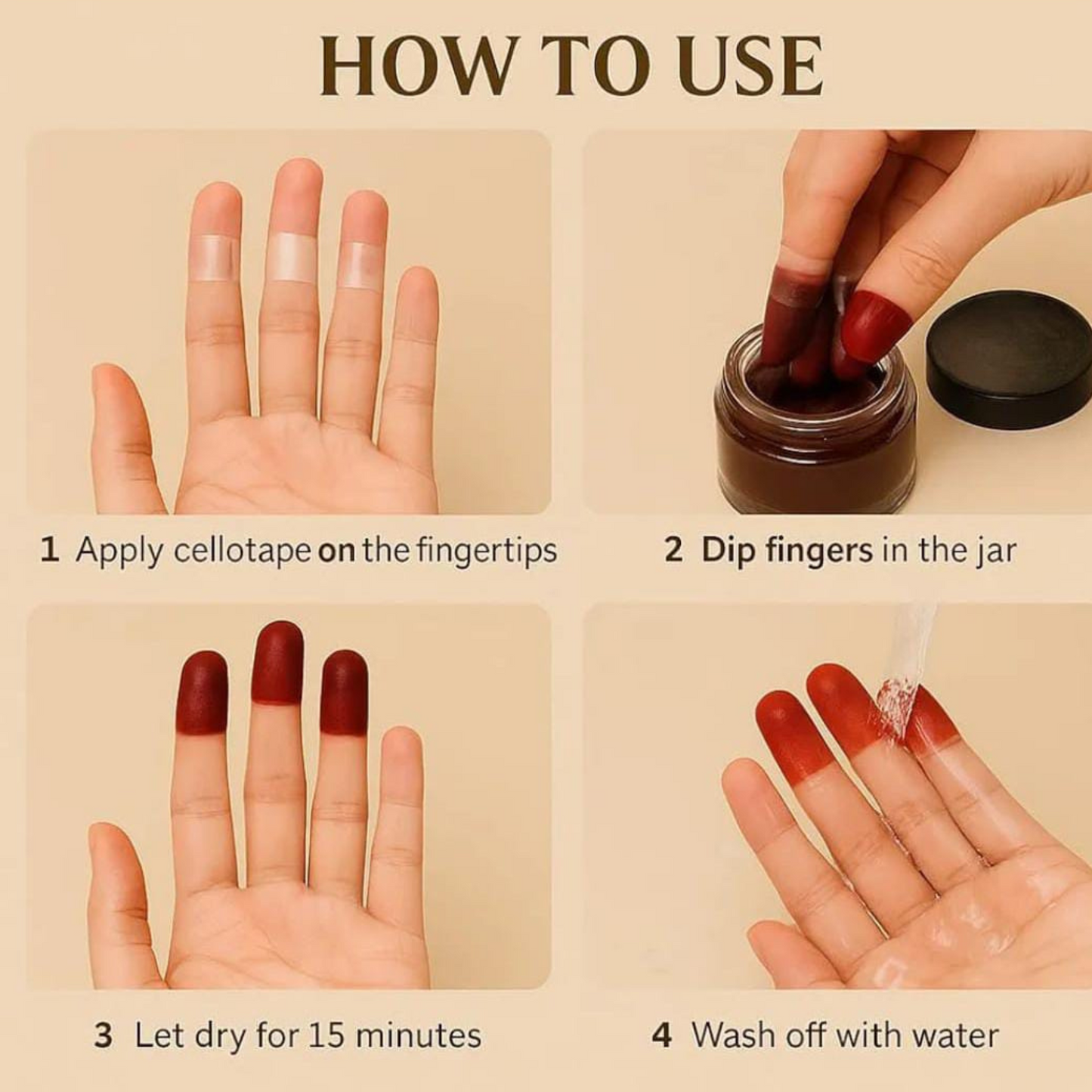 HOW TO USE

1 Apply cellotape on the fingertips

2 Dip fingers in the jar

3 Let dry for 15 minutes

4 Wash off with water