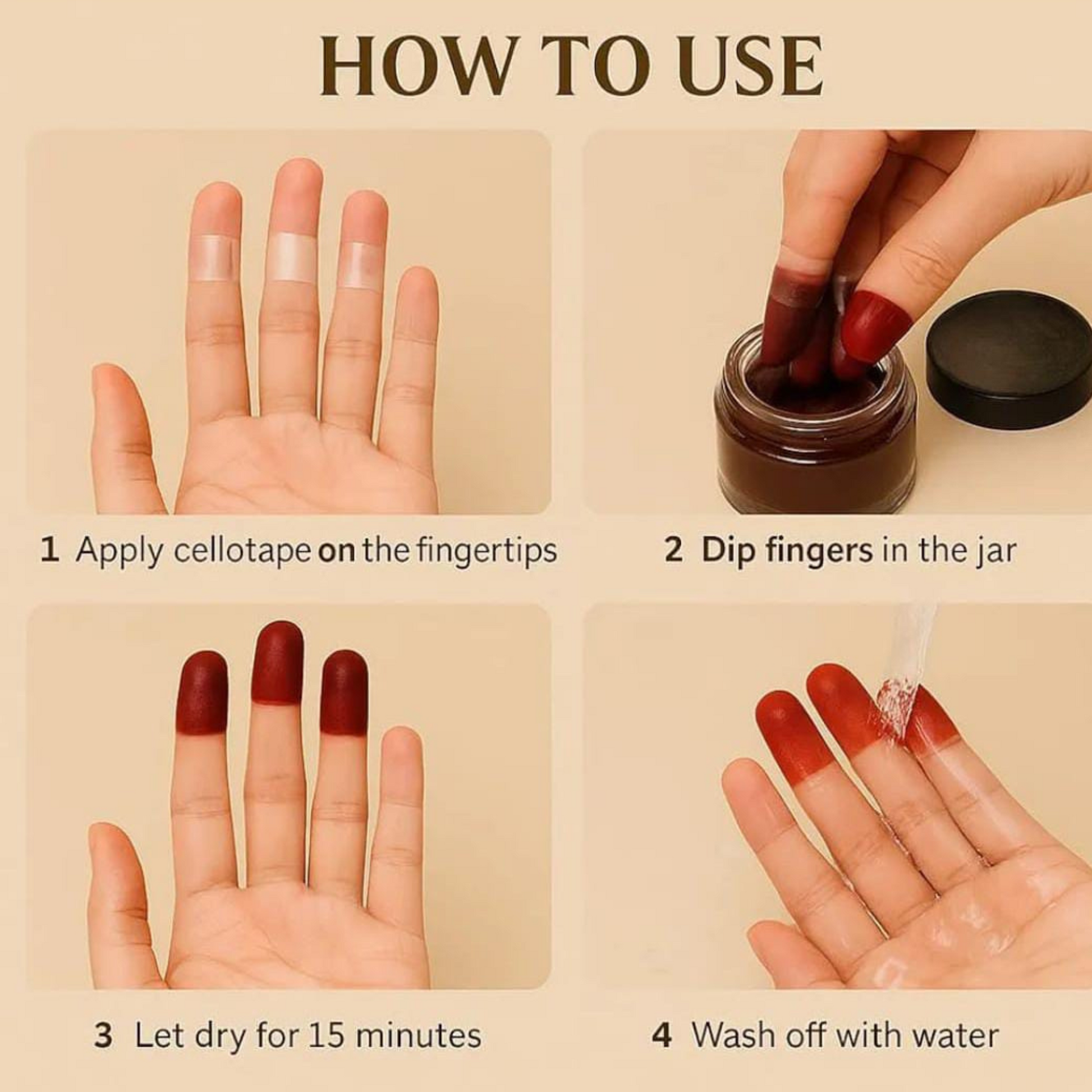 HOW TO USE

1 Apply cellotape on the fingertips

2 Dip fingers in the jar

3 Let dry for 15 minutes

4 Wash off with water