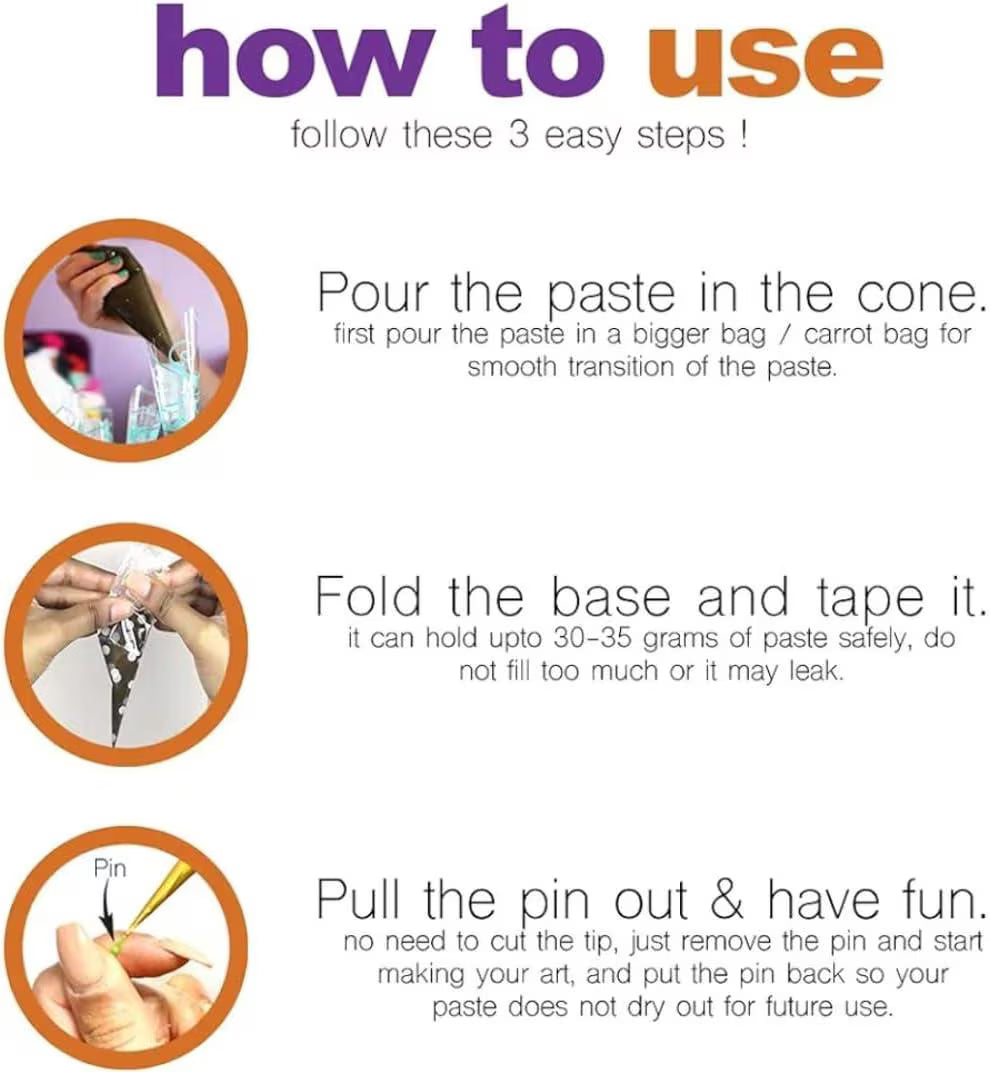 how to use
follow these 3 easy steps !

Pour the paste in the cone.
first pour the paste in a bigger bag / carrot bag for smooth transition of the paste.

Fold the base and tape it.
it can hold upto 30-35 grams of paste safely, do not fill too much or it may leak.

Pin

Pull the pin out & have fun.
no need to cut the tip, just remove the pin and start making your art, and put the pin back so your paste does not dry out for future use.