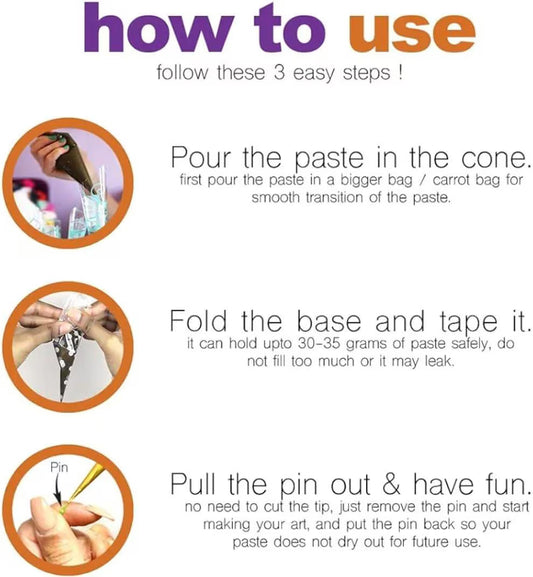 how to use
follow these 3 easy steps !

Pour the paste in the cone.
first pour the paste in a bigger bag / carrot bag for smooth transition of the paste.

Fold the base and tape it.
it can hold upto 30-35 grams of paste safely, do not fill too much or it may leak.

Pin

Pull the pin out & have fun.
no need to cut the tip, just remove the pin and start making your art, and put the pin back so your paste does not dry out for future use.