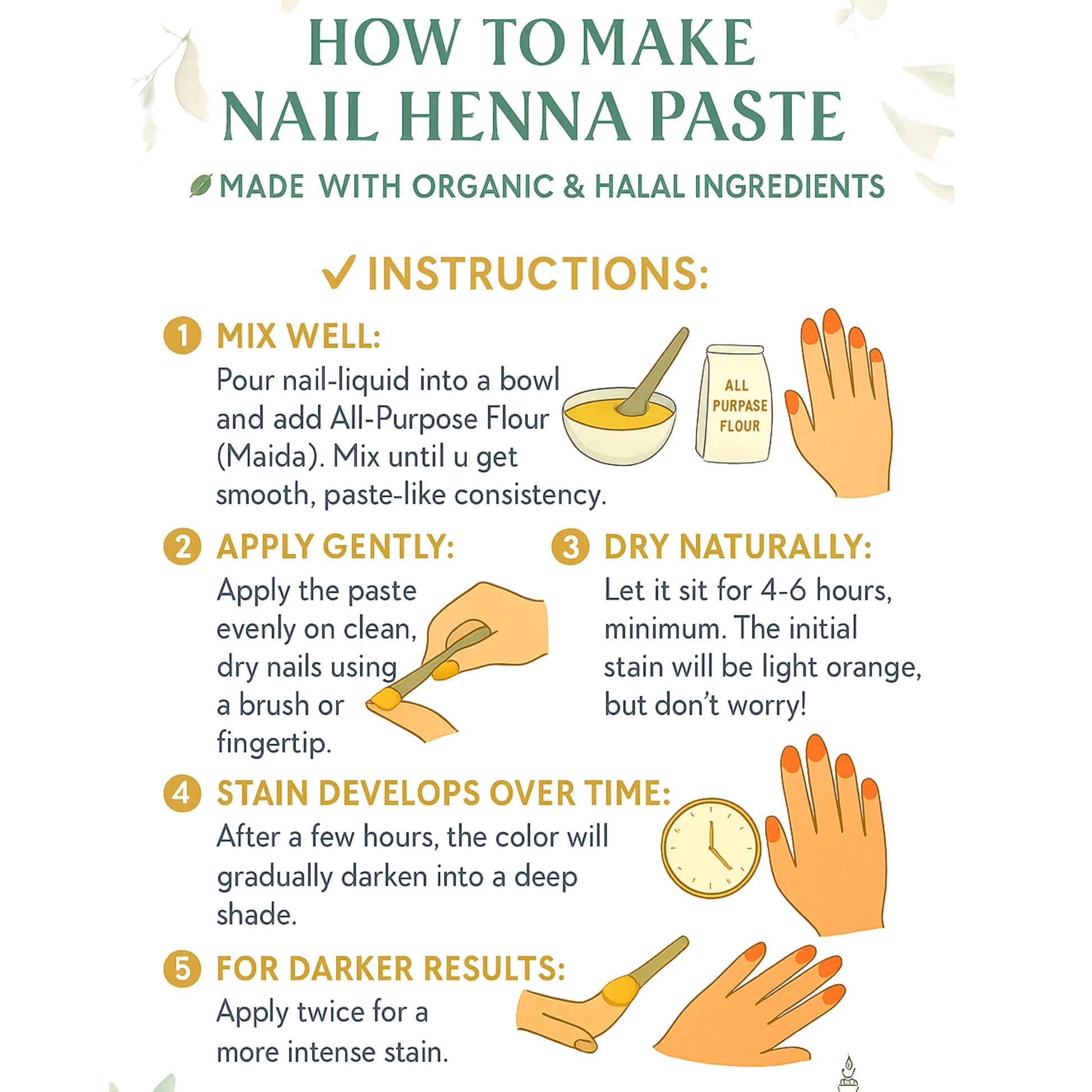 HOW TO MAKE NAIL HENNA PASTE

MADE WITH ORGANIC & HALAL INGREDIENTS

✓ INSTRUCTIONS:

1 MIX WELL:
Pour nail-liquid into a bowl and add All-Purpose Flour (Maida). Mix until u get smooth, paste-like consistency.

ALL PURPASE FLOUR

2 APPLY GENTLY:
Apply the paste evenly on clean, dry nails using a brush or fingertip.

3 DRY NATURALLY:
Let it sit for 4-6 hours, minimum. The initial stain will be light orange, but don't worry!

4 STAIN DEVELOPS OVER TIME:
After a few hours, the color will gradually darken into a deep shade.

5 FOR DARKER RESULTS:
Apply twice for a more intense stain.