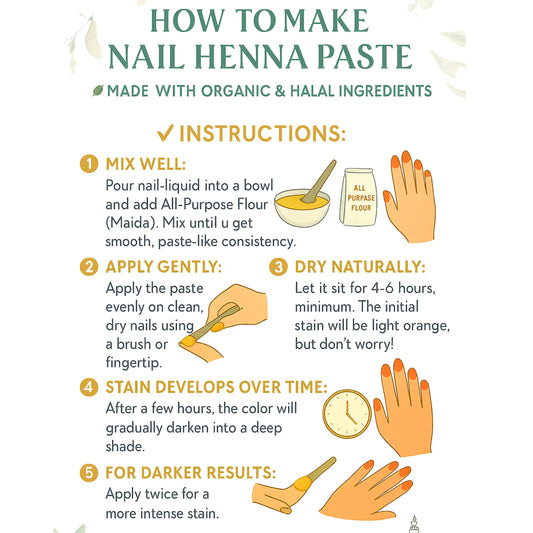 HOW TO MAKE
NAIL HENNA PASTE

MADE WITH ORGANIC & HALAL INGREDIENTS

✓ INSTRUCTIONS:

1 MIX WELL:
Pour nail-liquid into a bowl and add All-Purpose Flour (Maida). Mix until u get smooth, paste-like consistency.

ALL PURPASE FLOUR

2 APPLY GENTLY:
Apply the paste evenly on clean, dry nails using a brush or fingertip.

3 DRY NATURALLY:
Let it sit for 4-6 hours, minimum. The initial stain will be light orange, but don't worry!

4 STAIN DEVELOPS OVER TIME:
After a few hours, the color will gradually darken into a deep shade.

5 FOR DARKER RESULTS:
Apply twice for a more intense stain.