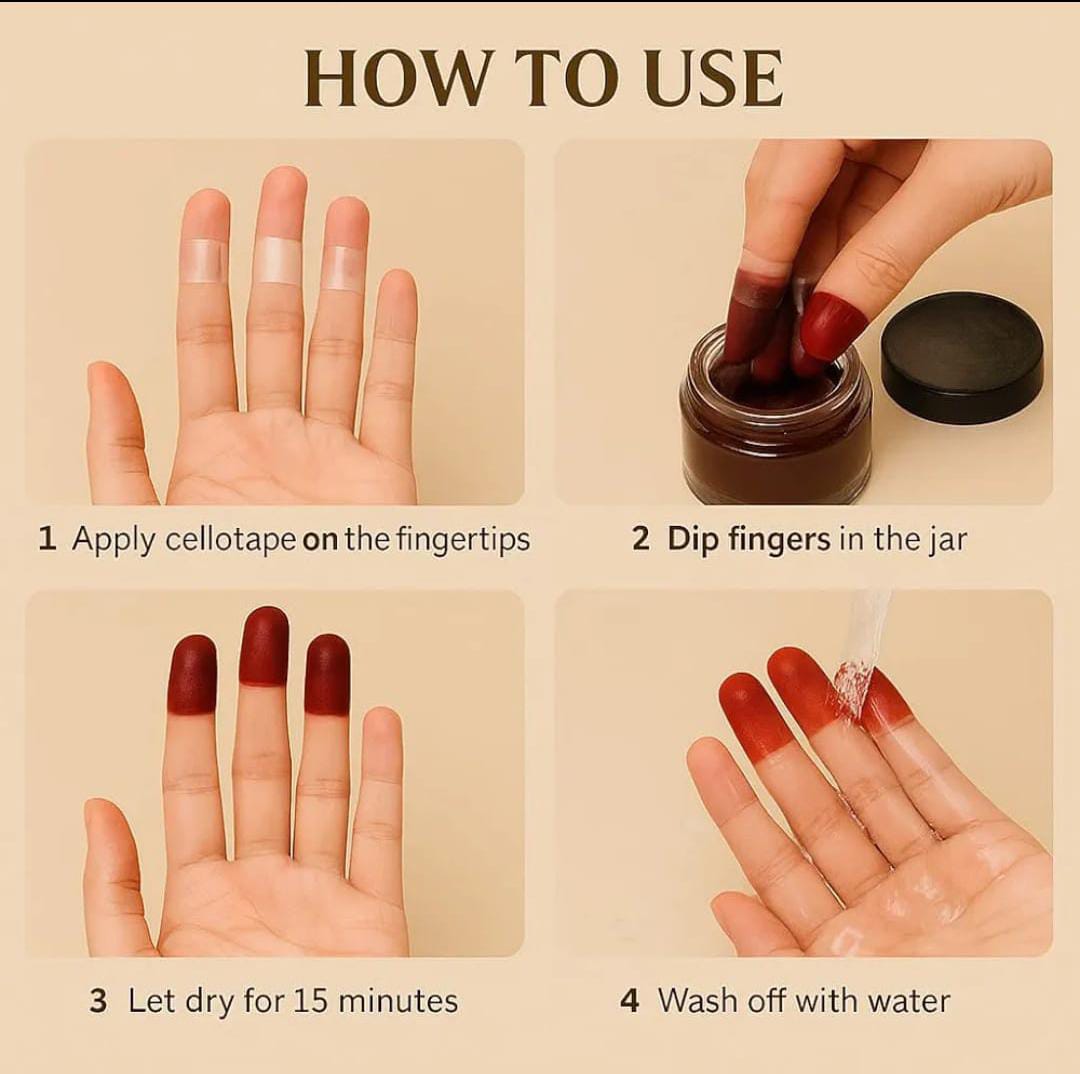 HOW TO USE

1 Apply cellotape on the fingertips

2 Dip fingers in the jar

3 Let dry for 15 minutes

4 Wash off with water