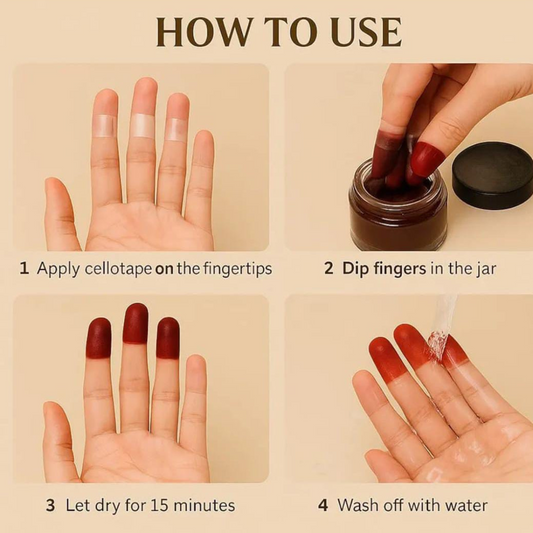 HOW TO USE

1 Apply cellotape on the fingertips

2 Dip fingers in the jar

3 Let dry for 15 minutes

4 Wash off with water