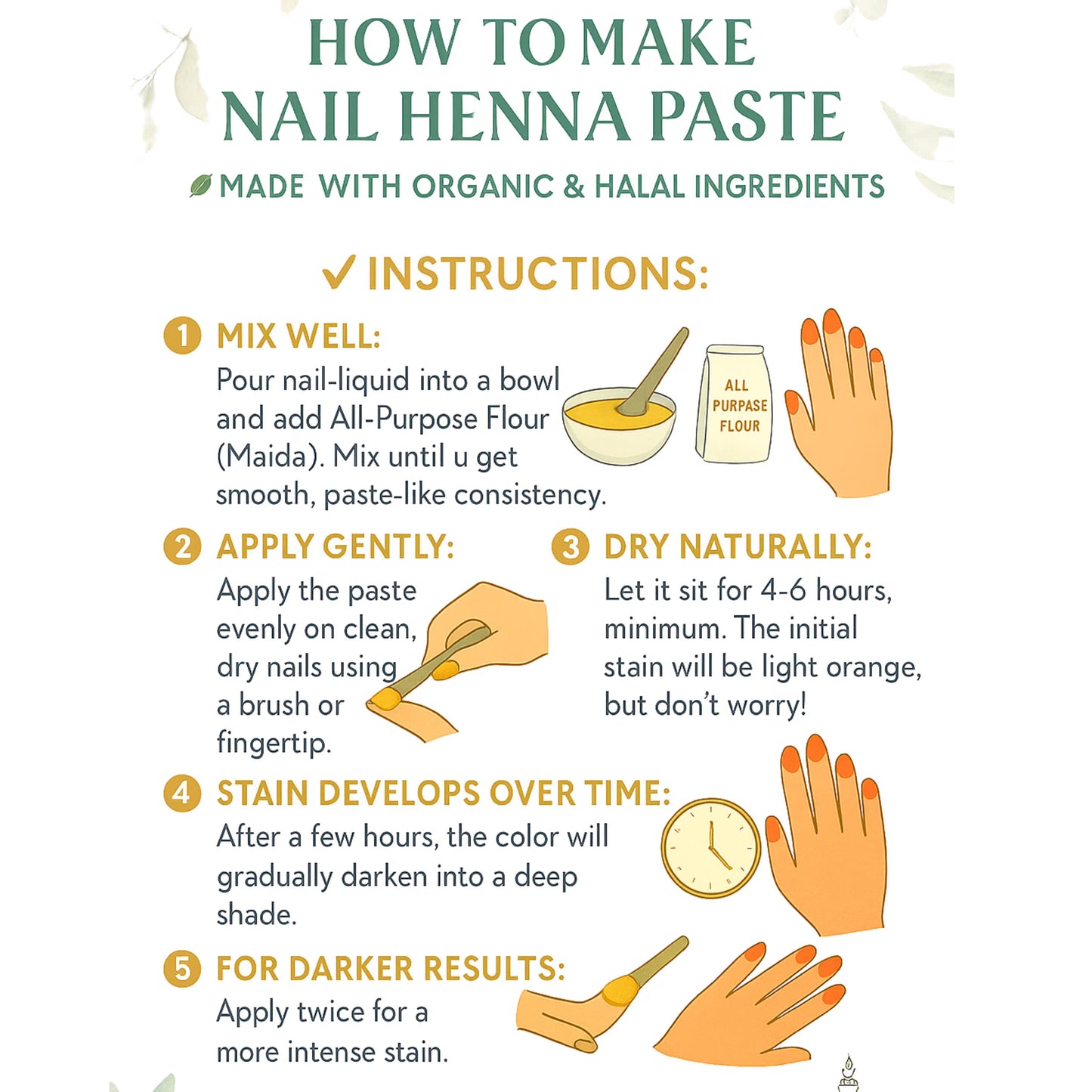 HOW TO MAKE
NAIL HENNA PASTE

MADE WITH ORGANIC & HALAL INGREDIENTS

✓ INSTRUCTIONS:

1 MIX WELL:
Pour nail-liquid into a bowl and add All-Purpose Flour (Maida). Mix until u get smooth, paste-like consistency.

ALL PURPASE FLOUR

2 APPLY GENTLY:
Apply the paste evenly on clean, dry nails using a brush or fingertip.

3 DRY NATURALLY:
Let it sit for 4-6 hours, minimum. The initial stain will be light orange, but don't worry!

4 STAIN DEVELOPS OVER TIME:
After a few hours, the color will gradually darken into a deep shade.

5 FOR DARKER RESULTS:
Apply twice for a more intense stain.