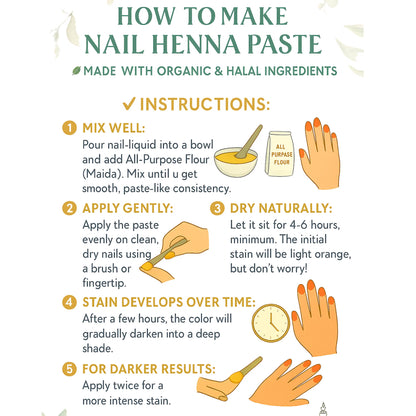 HOW TO MAKE
NAIL HENNA PASTE

MADE WITH ORGANIC & HALAL INGREDIENTS

✓ INSTRUCTIONS:

1 MIX WELL:
Pour nail-liquid into a bowl and add All-Purpose Flour (Maida). Mix until u get smooth, paste-like consistency.

ALL PURPASE FLOUR

2 APPLY GENTLY:
Apply the paste evenly on clean, dry nails using a brush or fingertip.

3 DRY NATURALLY:
Let it sit for 4-6 hours, minimum. The initial stain will be light orange, but don't worry!

4 STAIN DEVELOPS OVER TIME:
After a few hours, the color will gradually darken into a deep shade.

5 FOR DARKER RESULTS:
Apply twice for a more intense stain.